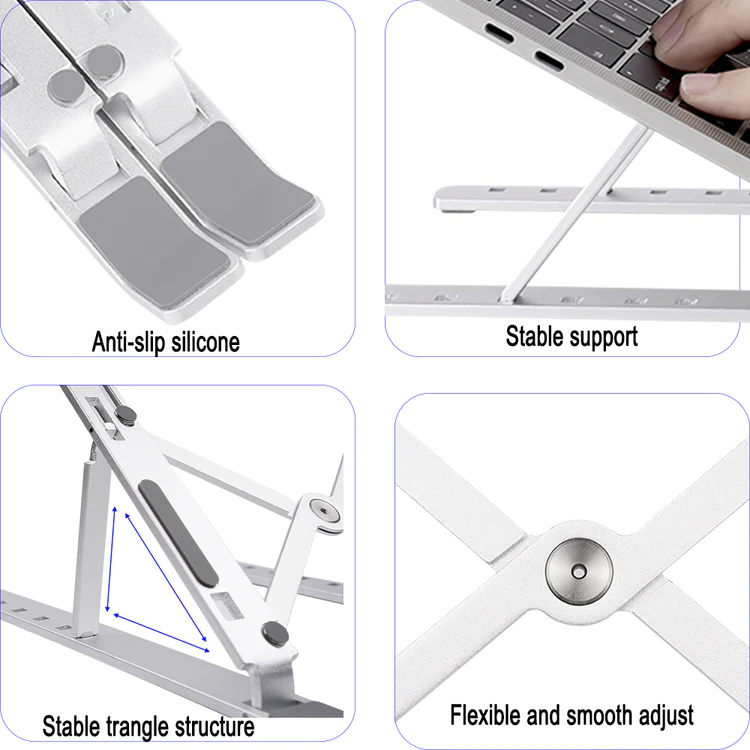 Anti-slip silicone

Stable support

Stable trangle structure

Flexible and smooth adjust